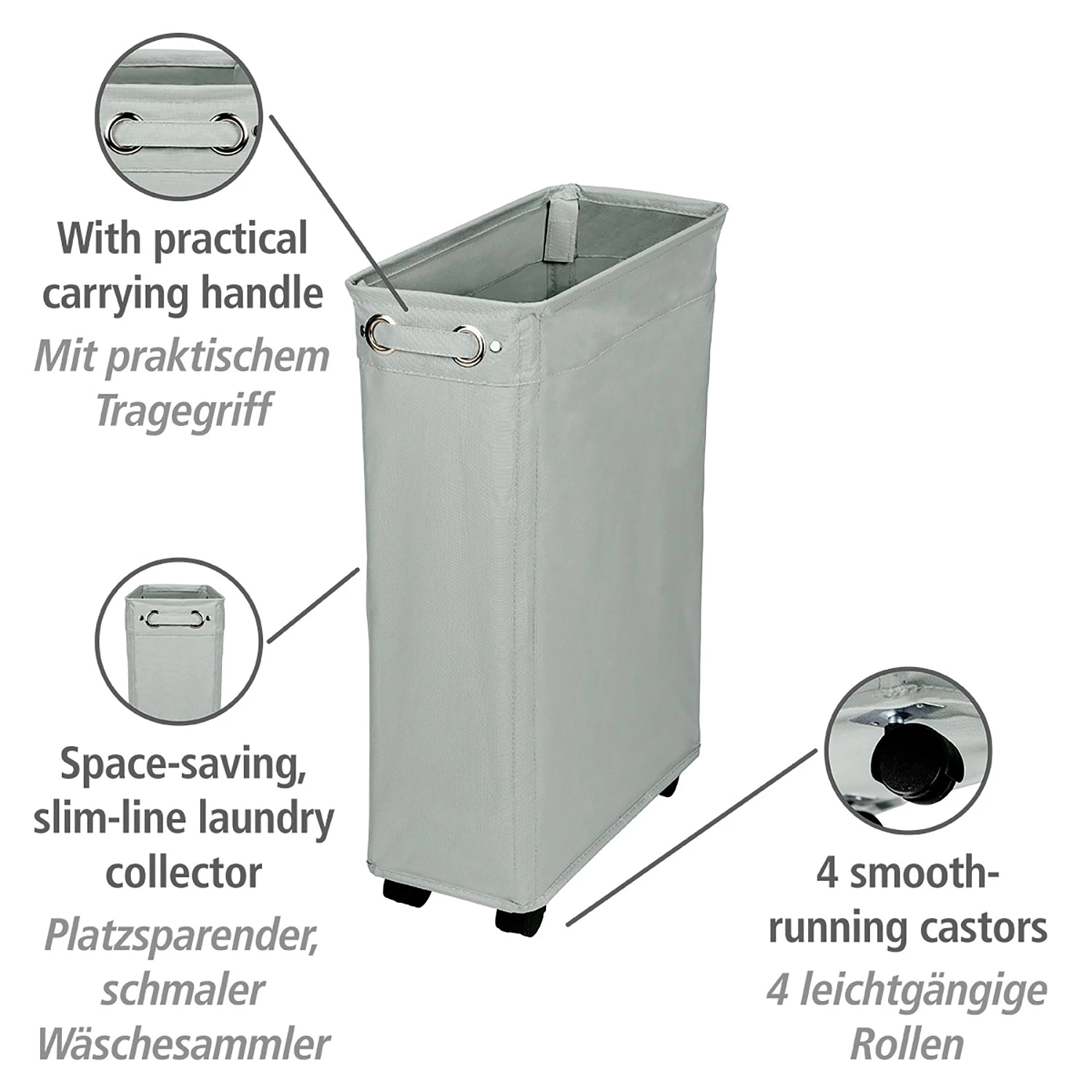 With practical carrying handle
Mit praktischem Tragegriff

Space-saving, slim-line laundry collector
Platzsparender, schmaler Wäschesammler

4 smooth-running castors
4 leichtgängige Rollen